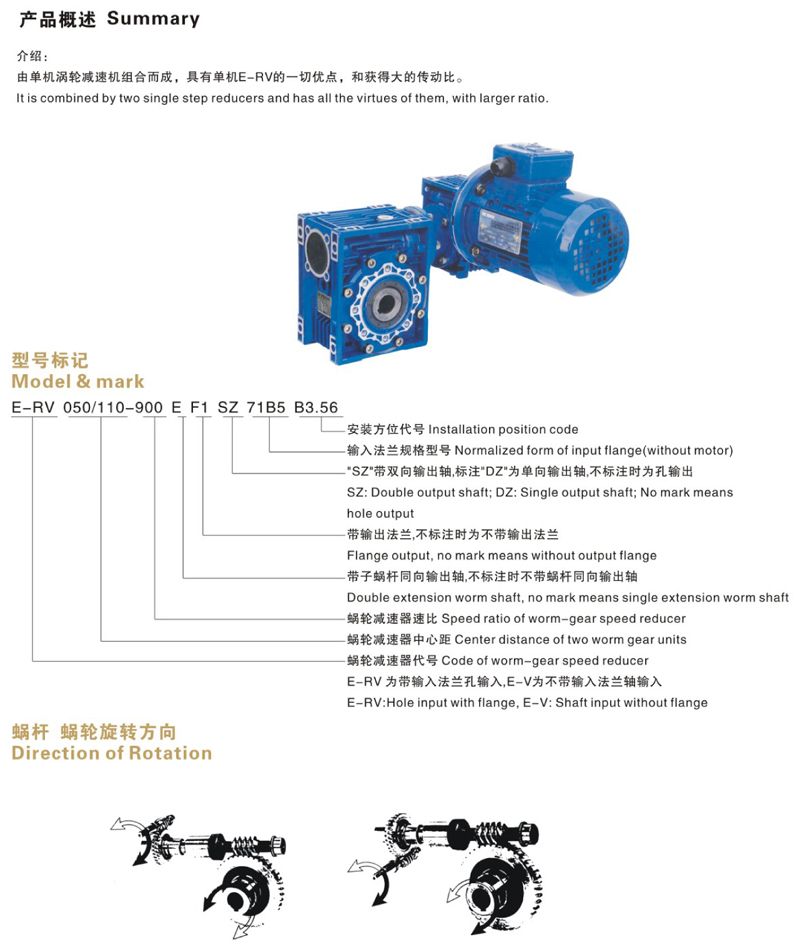 产品概述 Summary

介绍:
由单机涡轮减速机组合而成，具有单机E-RV的一切优点，和获得大的传动比。
It is combined by two single step reducers and has all the virtues of them, with larger ratio.

型号标记
Model & mark

E-RV 050/110-900 E F1 SZ 71B5 B3.56

安装方位代号 Installation position code
输入法兰规格型号 Normalized form of input flange(without motor)
"SZ"带双向输出轴,标注"DZ"为单向输出轴,不标注时为孔输出
SZ: Double output shaft; DZ: Single output shaft; No mark means hole output
带输出法兰,不标注时为不带输出法兰
Flange output, no mark means without output flange
带子蜗杆同向输出轴,不标注时不带蜗杆同向输出轴
Double extension worm shaft, no mark means single extension worm shaft
蜗轮减速器速比 Speed ratio of worm-gear speed reducer
蜗轮减速器中心距 Center distance of two worm gear units
蜗轮减速器代号 Code of worm-gear speed reducer
E-RV 为带输入法兰孔输入,E-V为不带输入法兰轴输入
E-RV:Hole input with flange, E-V: Shaft input without flange

蜗杆 蜗轮旋转方向
Direction of Rotation